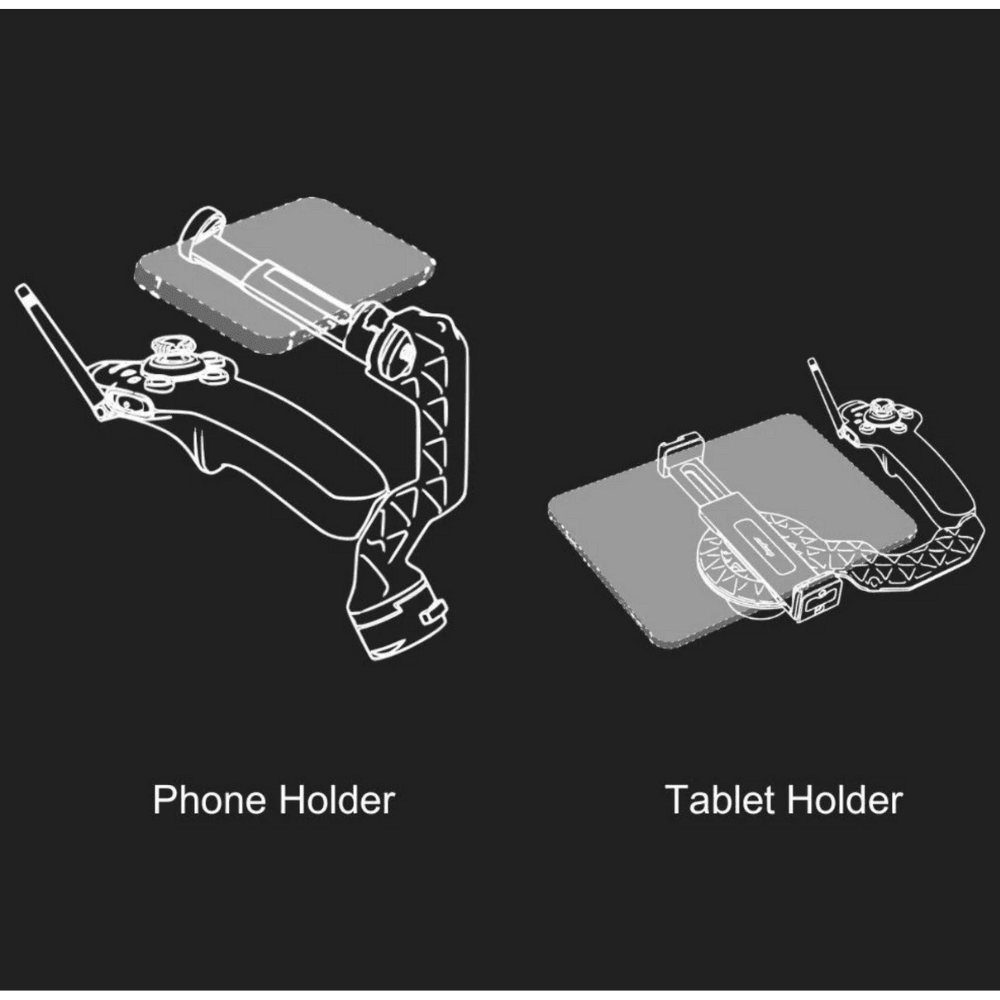 Phone Holder

Tablet Holder